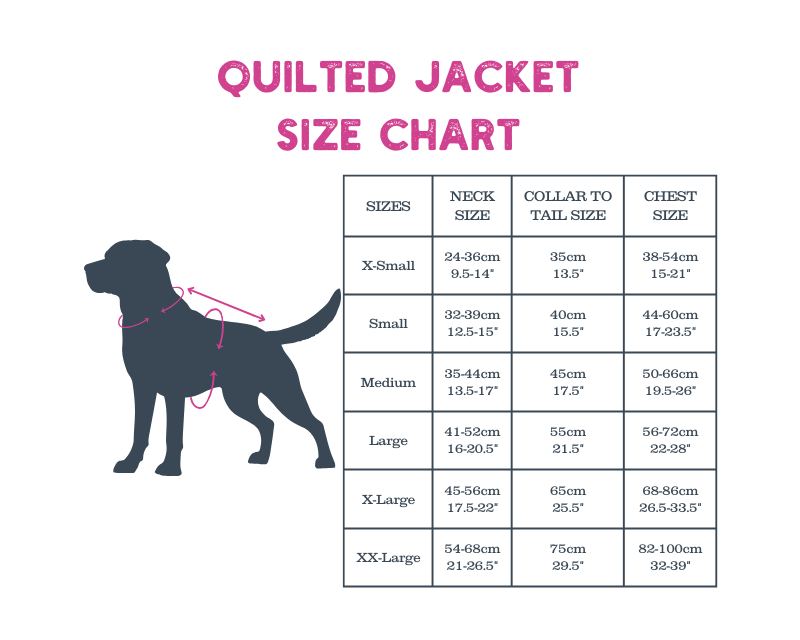 QUILTED JACKET
SIZE CHART

| SIZES | NECK SIZE | COLLAR TO TAIL SIZE | CHEST SIZE |
|---|---|---|---|
| X-Small | 24-36cm 9.5-14" | 35cm 13.5" | 38-54cm 15-21" |
| Small | 32-39cm 12.5-15" | 40cm 15.5" | 44-60cm 17-23.5" |
| Medium | 35-44cm 13.5-17" | 45cm 17.5" | 50-66cm 19.5-26" |
| Large | 41-52cm 16-20.5" | 55cm 21.5" | 56-72cm 22-28" |
| X-Large | 45-56cm 17.5-22" | 65cm 25.5" | 68-86cm 26.5-33.5" |
| XX-Large | 54-68cm 21-26.5" | 75cm 29.5" | 82-100cm 32-39" |