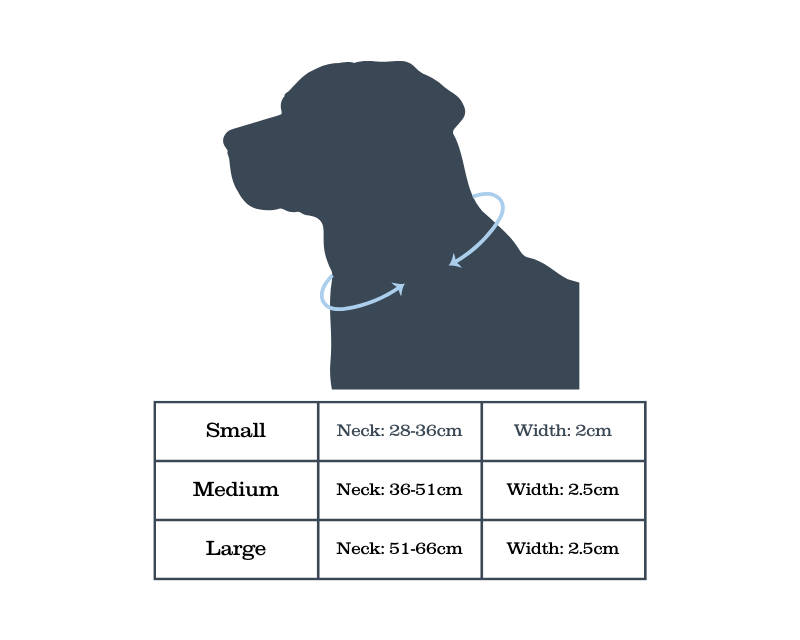 | Small | Neck: 28-36cm | Width: 2cm |
|---|---|---|
| Medium | Neck: 36-51cm | Width: 2.5cm |
| Large | Neck: 51-66cm | Width: 2.5cm |