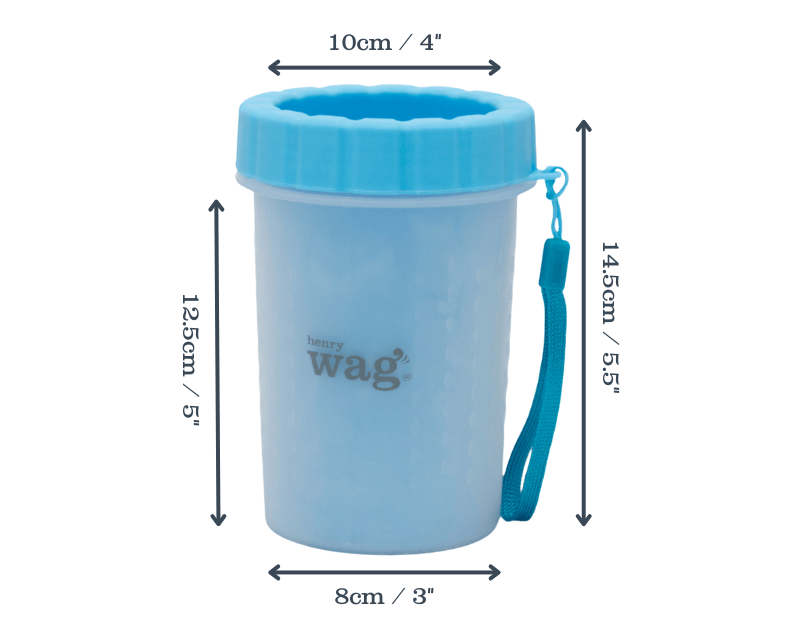 10cm / 4"

12.5cm / 5"

henry
wag®

14.5cm / 5.5"

8cm / 3"