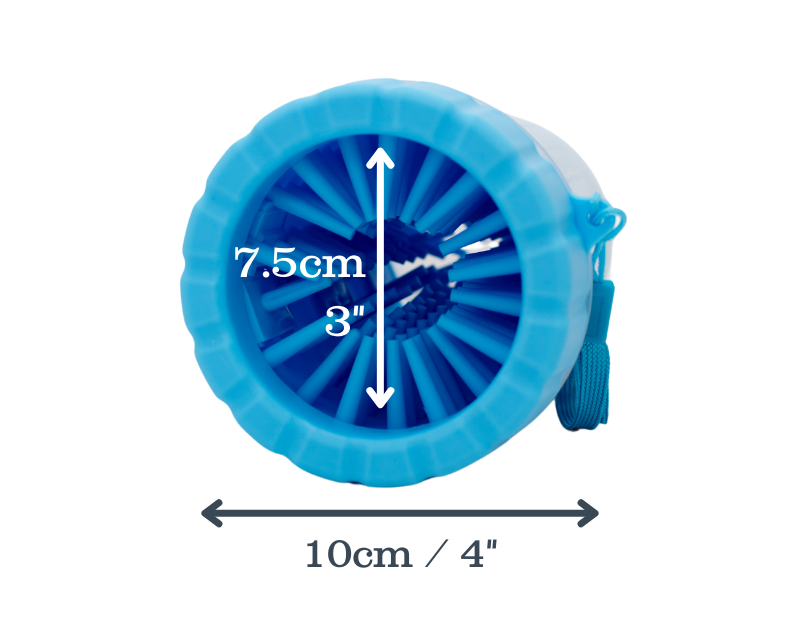 7.5cm
3"
10cm / 4"