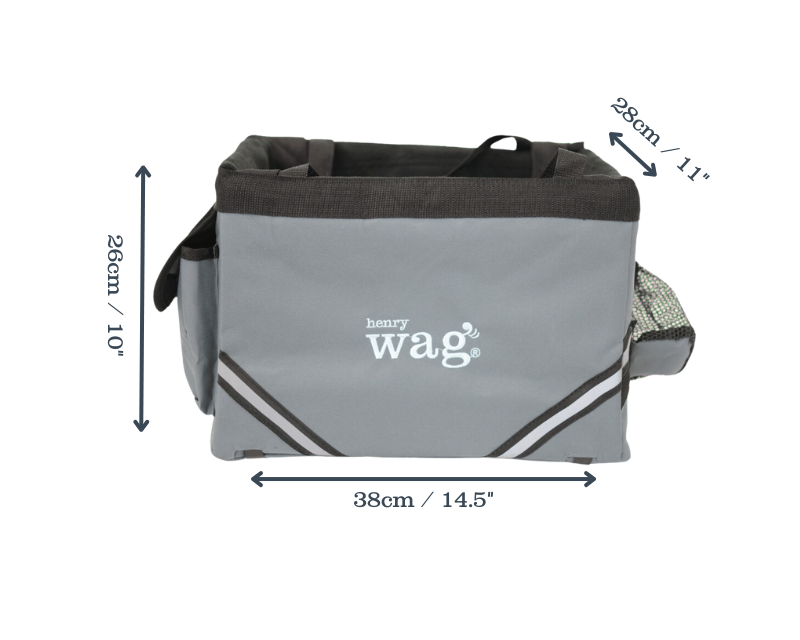 28cm / 11"

26cm / 10"

henry
wag®

38cm / 14.5"