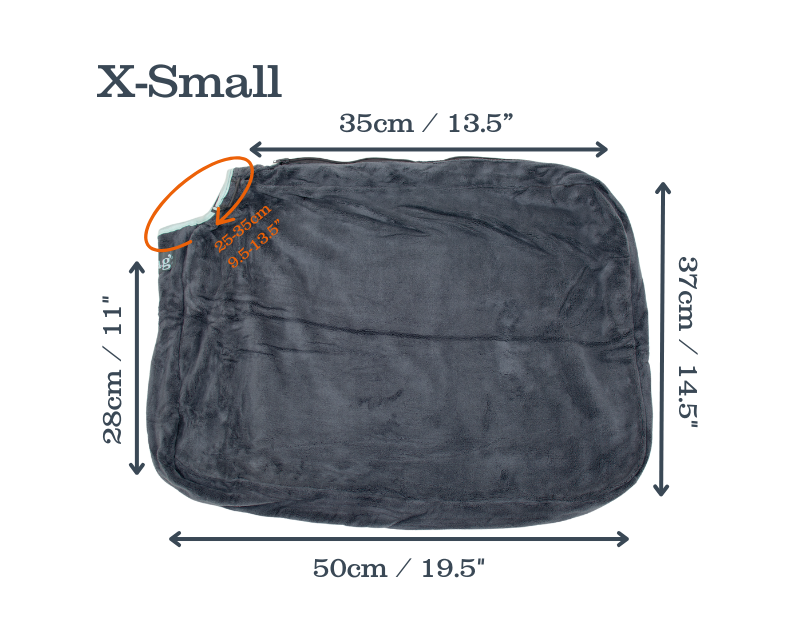 X-Small

35cm / 13.5"

25-35cm
9.5-13.5"

28cm / 11"

37cm / 14.5"

50cm / 19.5"