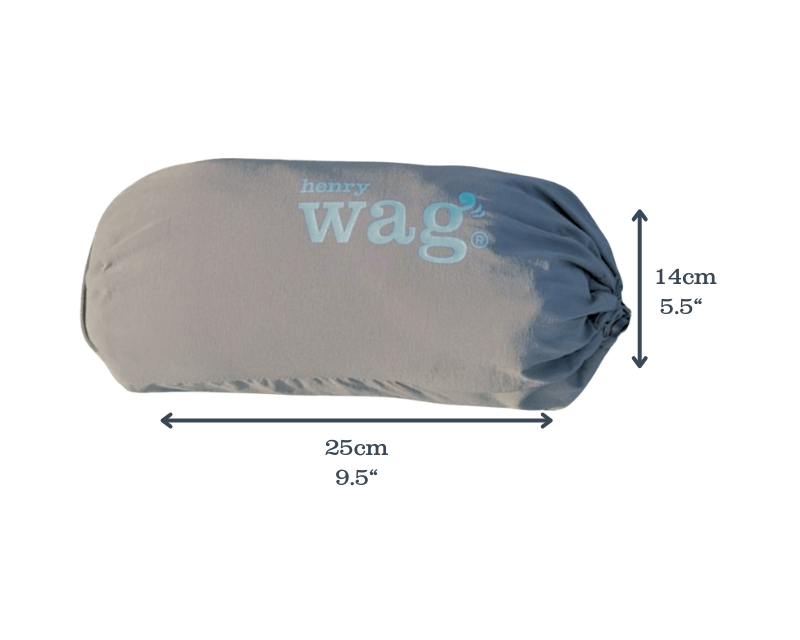 henry
wag®

14cm
5.5“

25cm
9.5“