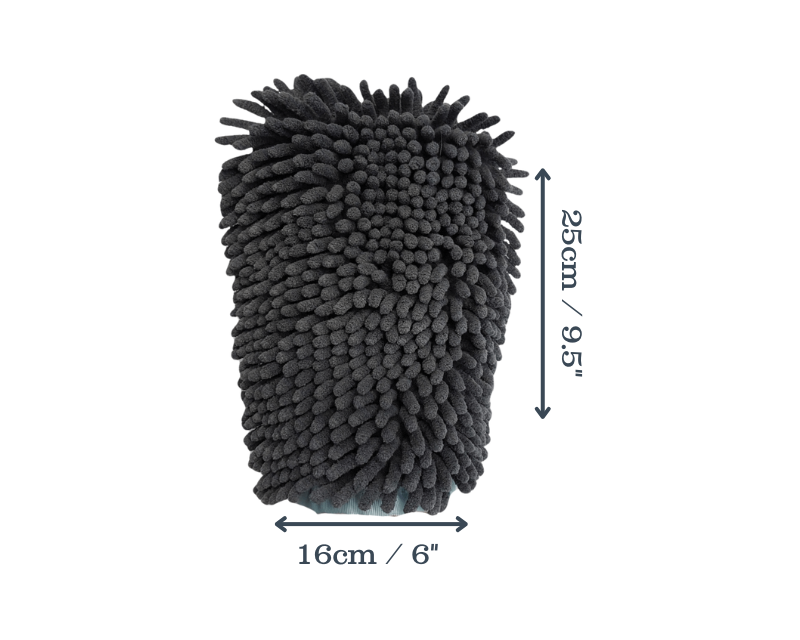 25cm / 9.5"

16cm / 6"