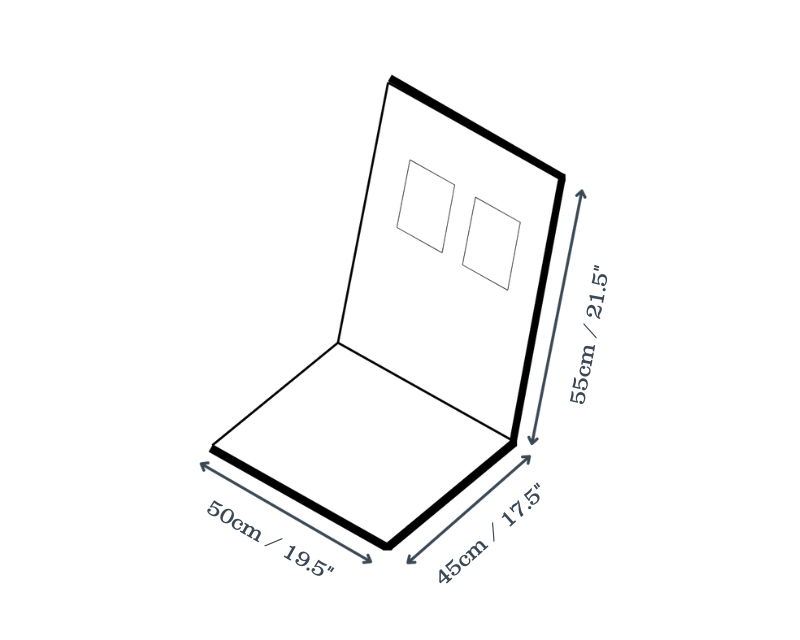 55cm / 21.5"

50cm / 19.5"

45cm / 17.5"